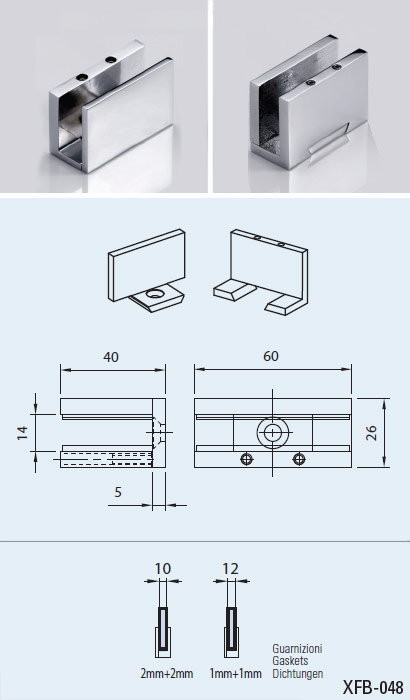 40

60

14

26

5

10

12

2mm+2mm

1mm+1mm

Guarnizioni
Gaskets
Dichtungen

XFB-048