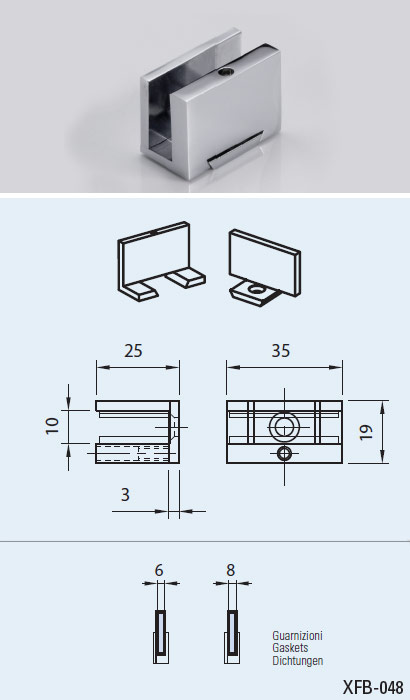 25
35
10
19
3
6
8
Guarnizioni
Gaskets
Dichtungen
XFB-048